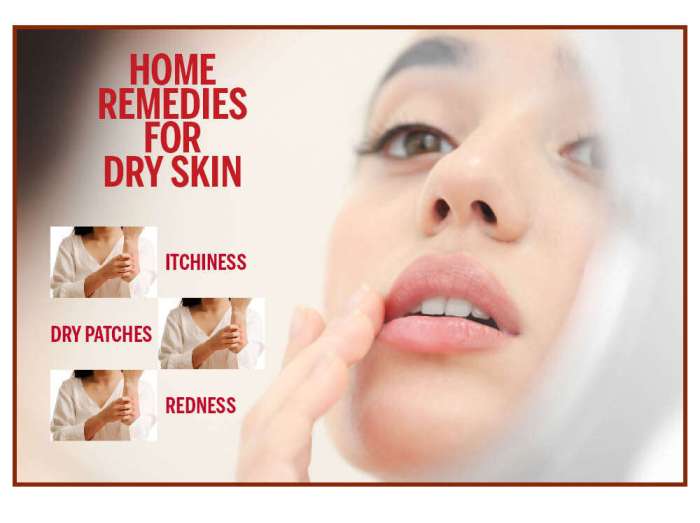 HOME REMEDIES FOR DRY SKIN

ITCHINESS

DRY PATCHES

REDNESS